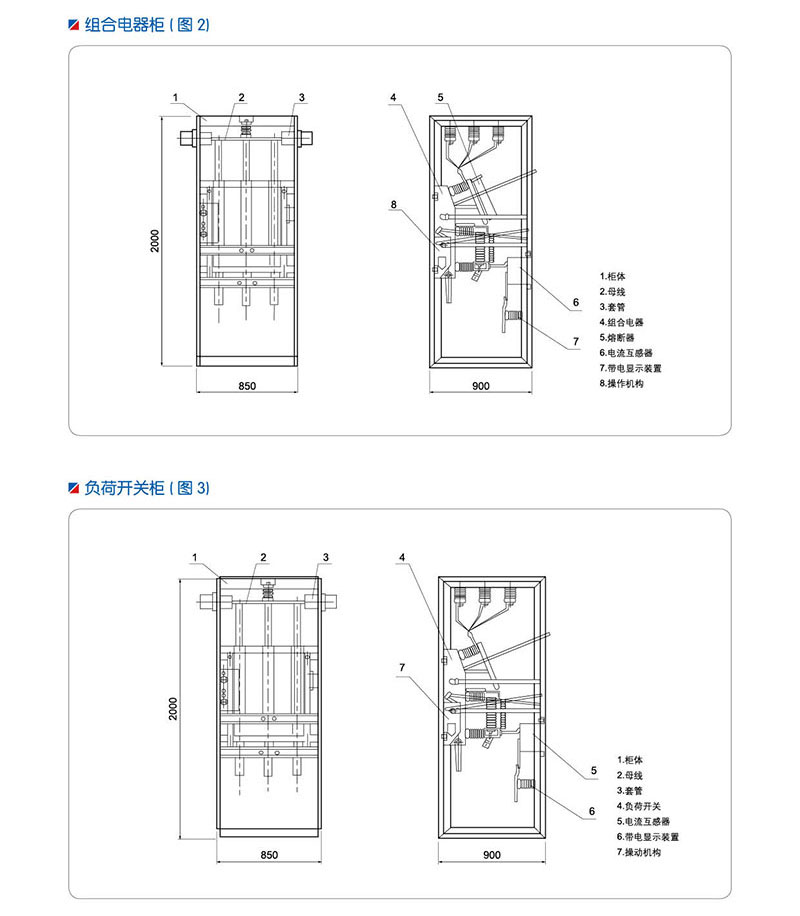 组合电器柜(图 2)

1
2
3
2000
850
4
5
8
6
7
900

1.柜体
2.母线
3.套管
4.组合电器
5.熔断器
6.电流互感器
7.带电显示装置
8.操作机构

负荷开关柜(图 3)

1
2
3
2000
850
4
7
5
6
900

1.柜体
2.母线
3.套管
4.负荷开关
5.电流互感器
6.带电显示装置
7.操动机构