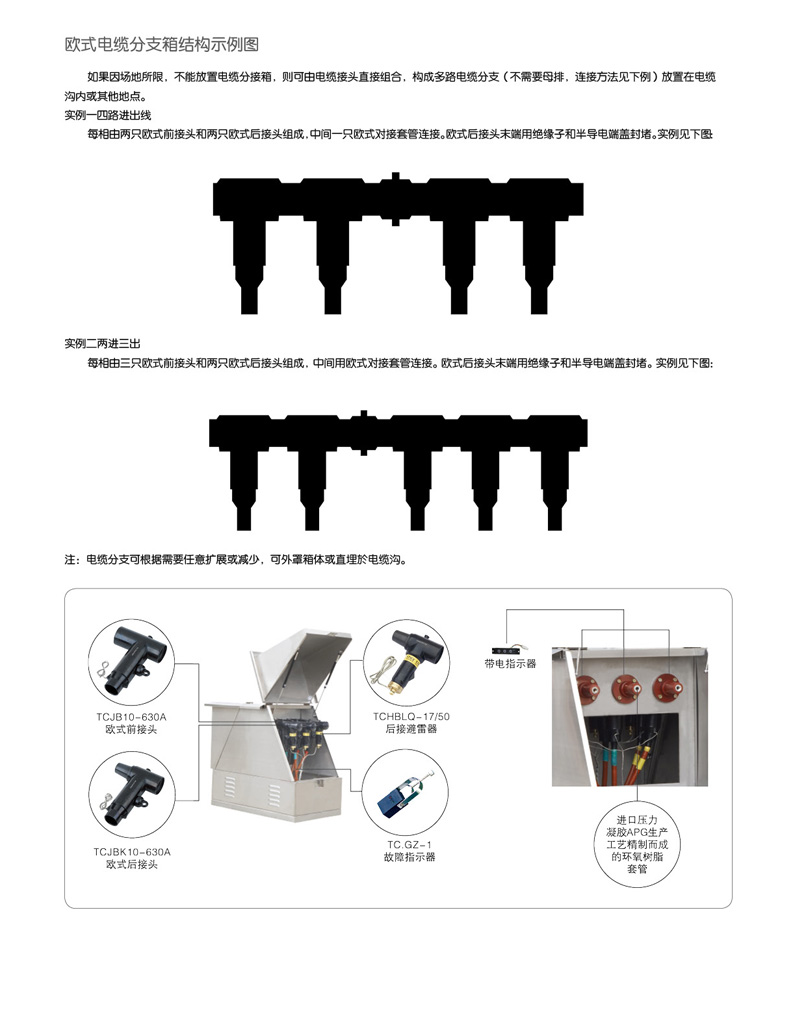 欧式电缆分支箱结构示例图

如果因场地所限，不能放置电缆分接箱，则可由电缆接头直接组合，构成多路电缆分支（不需要母排，连接方法见下例）放置在电缆沟内或其他地点。

实例一四路进出线

每相由两只欧式前接头和两只欧式后接头组成，中间一只欧式对接套管连接。欧式后接头末端用绝缘子和半导电端盖封堵。实例见下图：

实例二两进三出

每相由三只欧式前接头和两只欧式后接头组成，中间用欧式对接套管连接。欧式后接头末端用绝缘子和半导电端盖封堵。实例见下图：

注：电缆分支可根据需要任意扩展或减少，可外罩箱体或直埋於电缆沟。

TCJB10-630A
欧式前接头

TCJBK10-630A
欧式后接头

TCHBLQ-17/50
后接避雷器

TC.GZ-1
故障指示器

带电指示器

进口压力凝胶APG生产工艺精制而成的环氧树脂套管